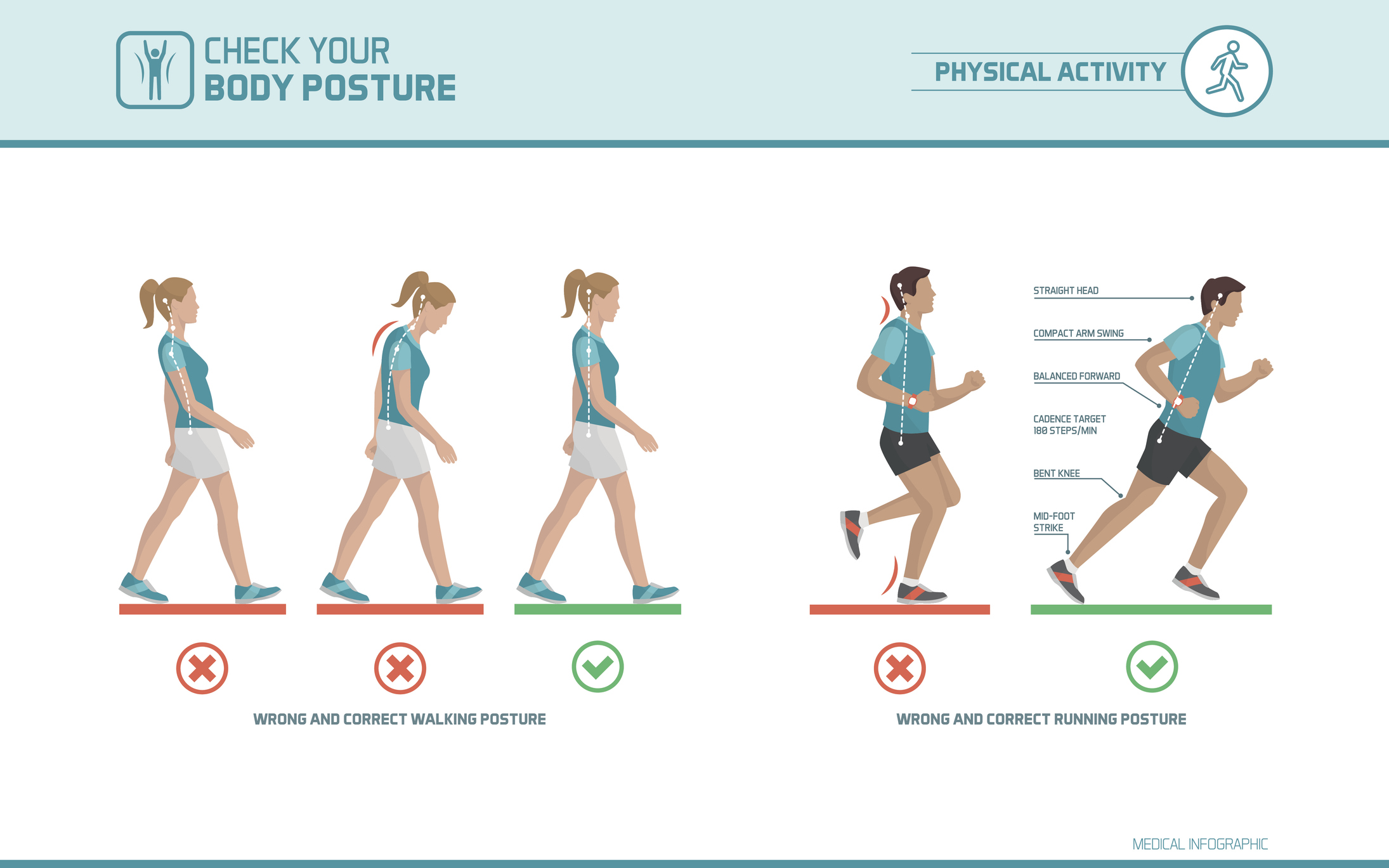 CHECK YOUR
BODY POSTURE

PHYSICAL ACTIVITY

STRAIGHT HEAD

COMPACT ARM SWING

BALANCED FORWARD

CADENCE TARGET
180 STEPS/MIN

BENT KNEE

MID-FOOT
STRIKE

WRONG AND CORRECT WALKING POSTURE

WRONG AND CORRECT RUNNING POSTURE

MEDICAL INFOGRAPHIC