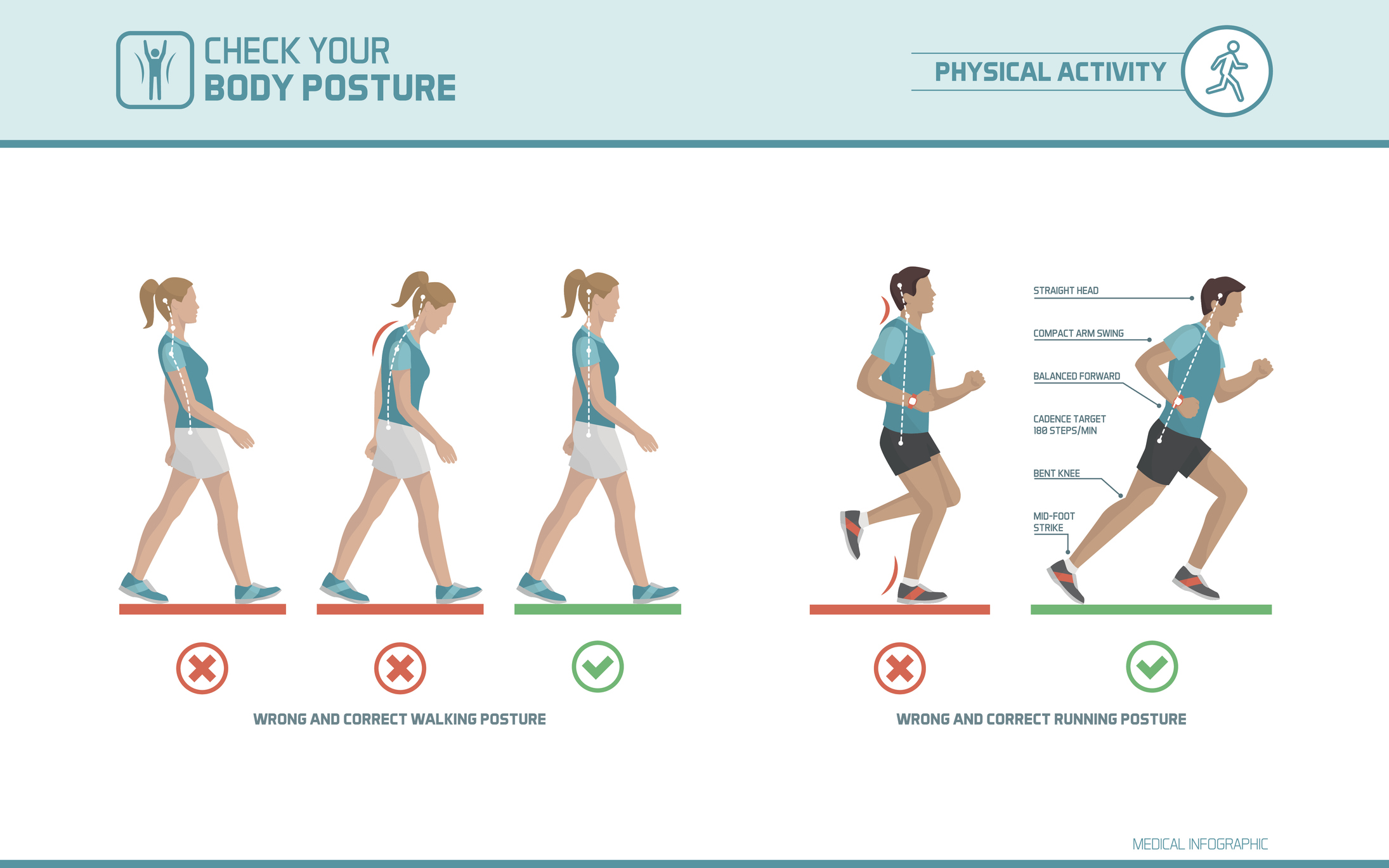 CHECK YOUR
BODY POSTURE

PHYSICAL ACTIVITY

STRAIGHT HEAD

COMPACT ARM SWING

BALANCED FORWARD

CADENCE TARGET
180 STEPS/MIN

BENT KNEE

MID-FOOT
STRIKE

WRONG AND CORRECT WALKING POSTURE

WRONG AND CORRECT RUNNING POSTURE

MEDICAL INFOGRAPHIC