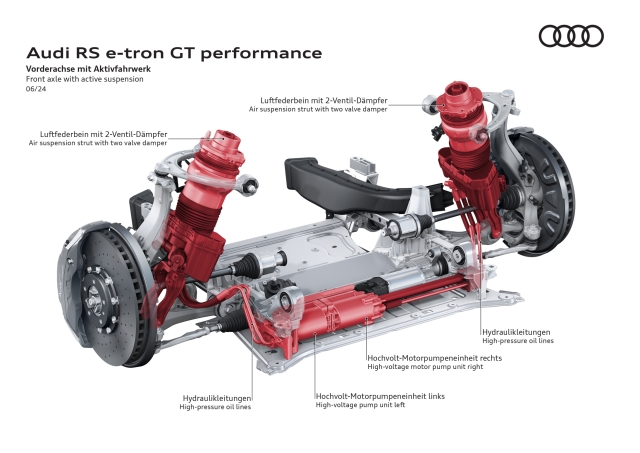 Audi RS e-tron GT performance
Vorderachse mit Aktivfahrwerk
Front axle with active suspension
06/24

Luftfederbein mit 2-Ventil-Dämpfer
Air suspension strut with two valve damper

Luftfederbein mit 2-Ventil-Dämpfer
Air suspension strut with two valve damper

Hydraulikleitungen
High-pressure oil lines

Hochvolt-Motorpumpeneinheit rechts
High-voltage motor pump unit right

Hydraulikleitungen
High-pressure oil lines

Hochvolt-Motorpumpeneinheit links
High-voltage pump unit left