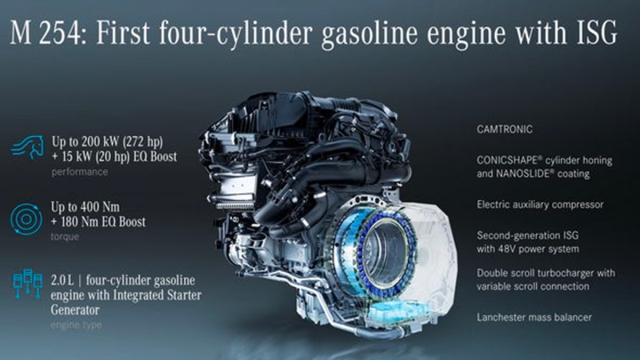 M 254: First four-cylinder gasoline engine with ISG

Up to 200 kW (272 hp) + 15 kW (20 hp) EQ Boost
performance

Up to 400 Nm + 180 Nm EQ Boost
torque

2.0 L | four-cylinder gasoline engine with Integrated Starter Generator
engine type

CAMTRONIC

CONICSHAPE® cylinder honing and NANOSLIDE® coating

Electric auxiliary compressor

Second-generation ISG with 48V power system

Double scroll turbocharger with variable scroll connection

Lanchester mass balancer