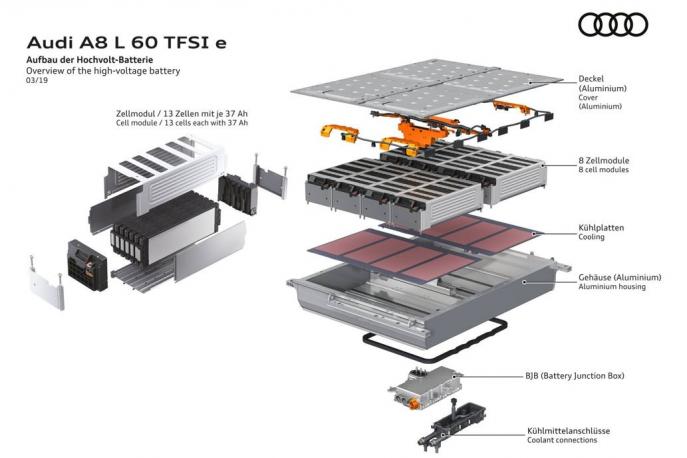 Audi A8 L 60 TFSI e
Aufbau der Hochvolt-Batterie
Overview of the high-voltage battery
03/19

Zellmodul / 13 Zellen mit je 37 Ah
Cell module / 13 cells each with 37 Ah

Deckel (Aluminium)
Cover (Aluminium)

8 Zellmodule
8 cell modules

Kühlplatten
Cooling

Gehäuse (Aluminium)
Aluminium housing

BJB (Battery Junction Box)

Kühlmittelanschlüsse
Coolant connections