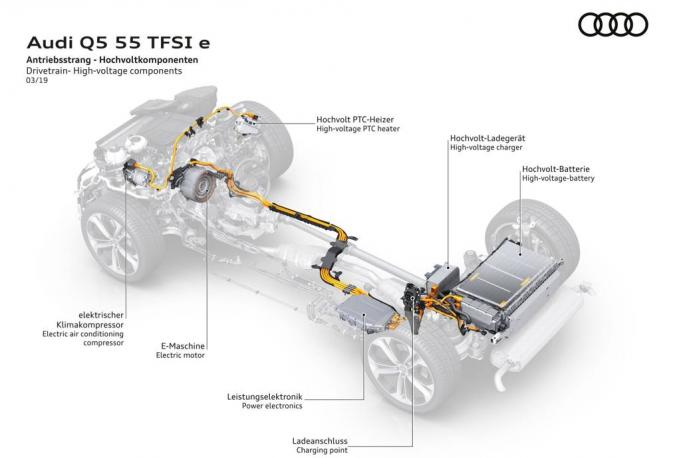 Audi Q5 55 TFSI e

Antriebsstrang - Hochvoltkomponenten
Drivetrain- High-voltage components
03/19

Hochvolt PTC-Heizer
High-voltage PTC heater

Hochvolt-Ladegerät
High-voltage charger

Hochvolt-Batterie
High-voltage-battery

elektrischer Klimakompressor
Electric air conditioning compressor

E-Maschine
Electric motor

Leistungselektronik
Power electronics

Ladeanschluss
Charging point